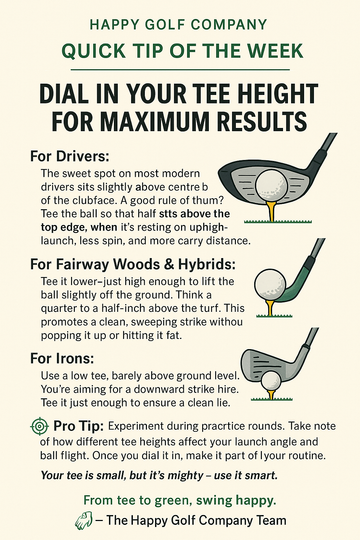 HAPPY GOLF COMPANY

QUICK TIP OF THE WEEK

DIAL IN YOUR TEE HEIGHT FOR MAXIMUM RESULTS

For Drivers:

The sweet spot on most modern drivers sits slightly above centre b of the clubface. A good rule of thum? Tee the ball so that half stts above the top edge, when it's resting on uphigh-launch, less spin, and more carry distance.

For Fairway Woods & Hybrids:

Tee it lower–just high enough to lift the ball slightly off the ground. Think a quarter to a half-inch above the turf. This promotes a clean, sweeping strike withou popping it up or hitting it fat.

For Irons:

Use a low tee, barely above ground level. You're aiming for a downward strike hire. Tee it just enough to ensure a clean lie.

Pro Tip: Experiment during pracrtice rounds. Take note of how different tee heights affect your launch angle and ball flight. Once you dial it in, make it part of lyour routine.

Your tee is small, but it's mighty – use it smart.

From tee to green, swing happy.

– The Happy Golf Company Team